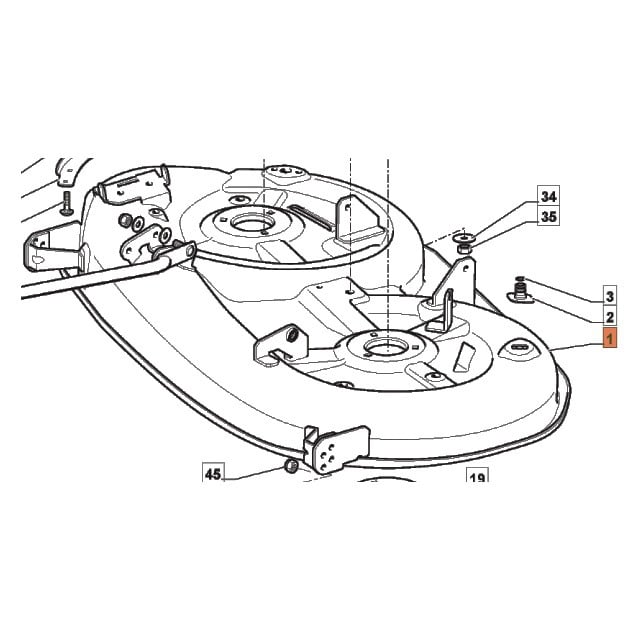 34
35
3
2
1
45
19