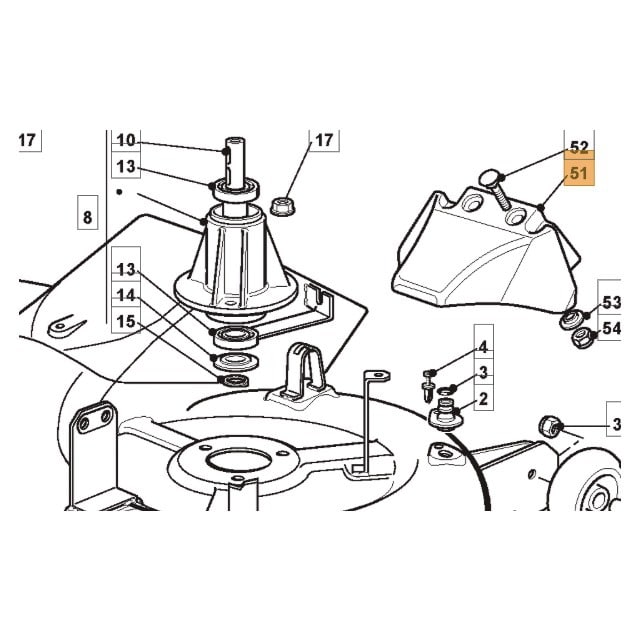 17

10

13

17

52

51

8

13

14

15

53

54

4

3

2

3